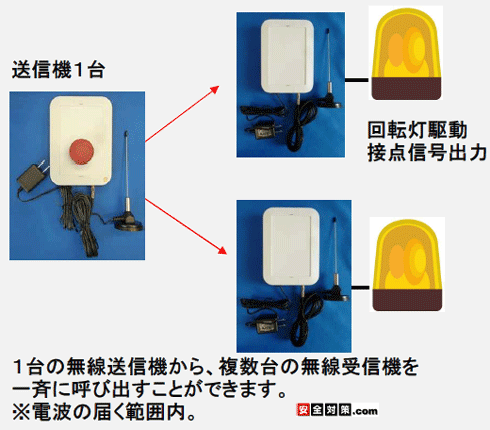 送信機１台

回転灯駆動
接点信号出力

１台の無線送信機から、複数台の無線受信機を一斉に呼び出すことができます。
※電波の届く範囲内。

安全対策.com