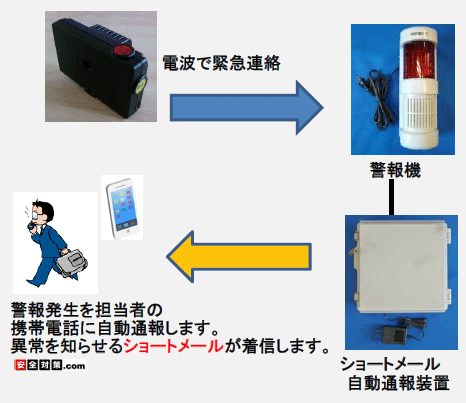 電波で緊急連絡

警報機

警報発生を担当者の
携帯電話に自動通報します。
異常を知らせるショートメールが着信します。

安全対策.com

ショートメール
自動通報装置