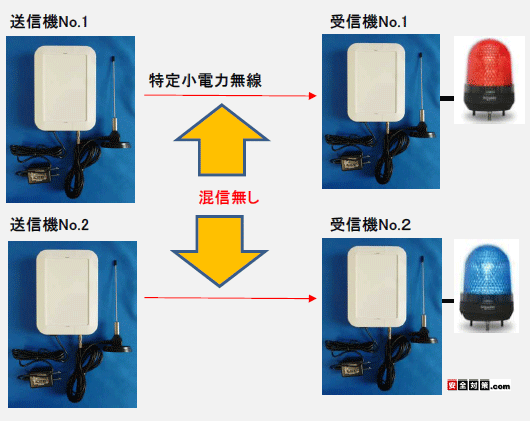 送信機No.1

特定小電力無線

受信機No.1

混信無し

送信機No.2

受信機No.2

安全対策.com