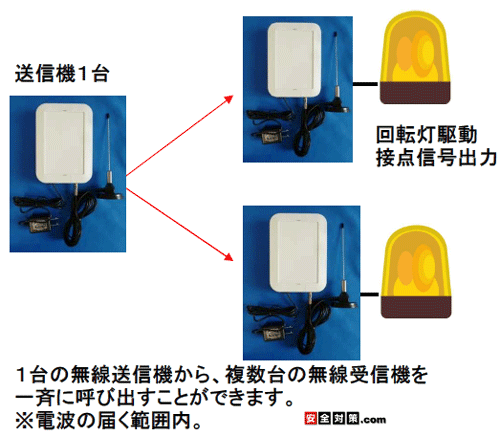 送信機1台

回転灯駆動
接点信号出力

1台の無線送信機から、複数台の無線受信機を一斉に呼び出すことができます。
※電波の届く範囲内。

安全対策.com